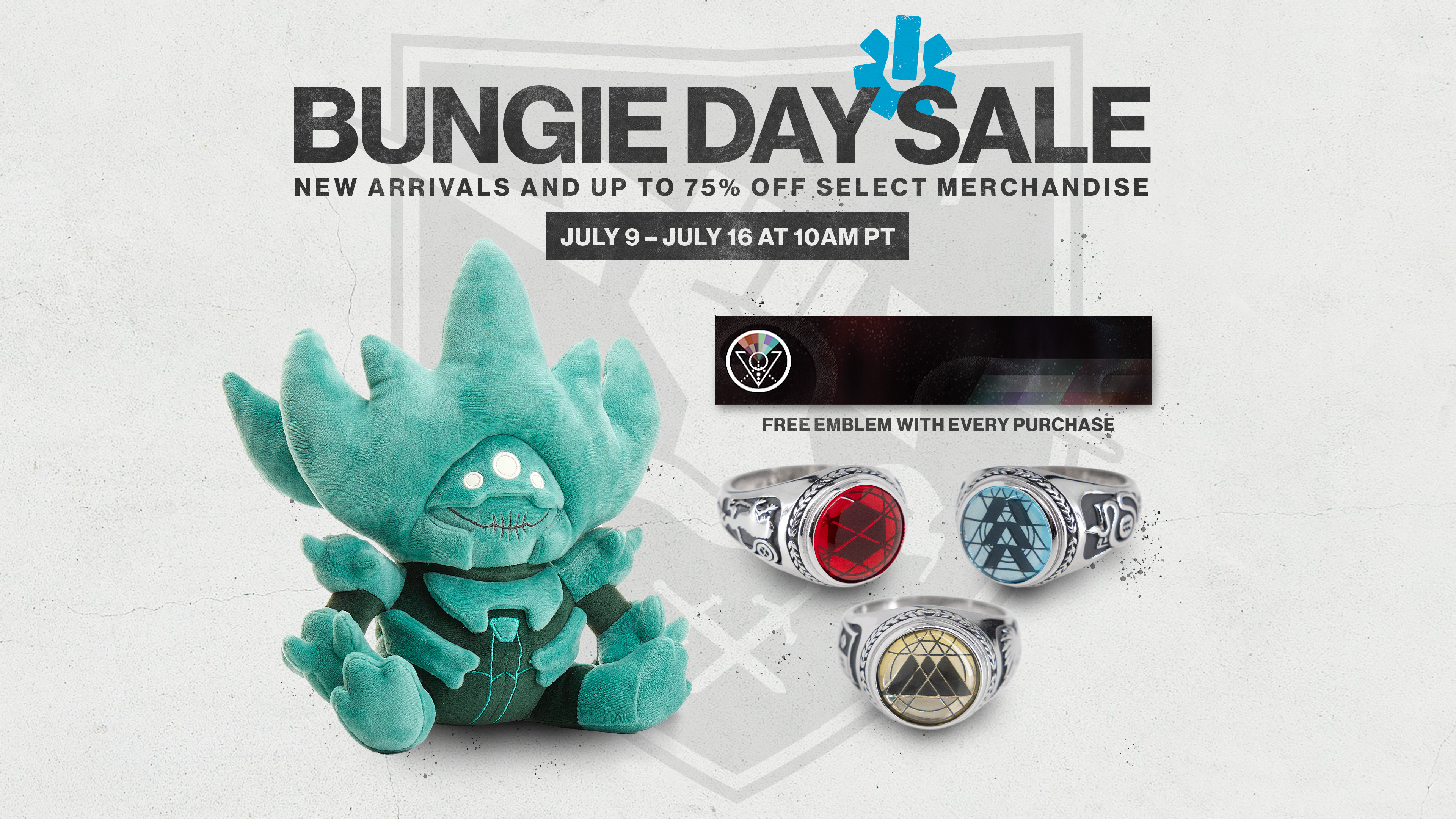 BUNGIE DAY SALE

NEW ARRIVALS AND UP TO 75% OFF SELECT MERCHANDISE

JULY 9 – JULY 16 AT 10AM PT

FREE EMBLEM WITH EVERY PURCHASE